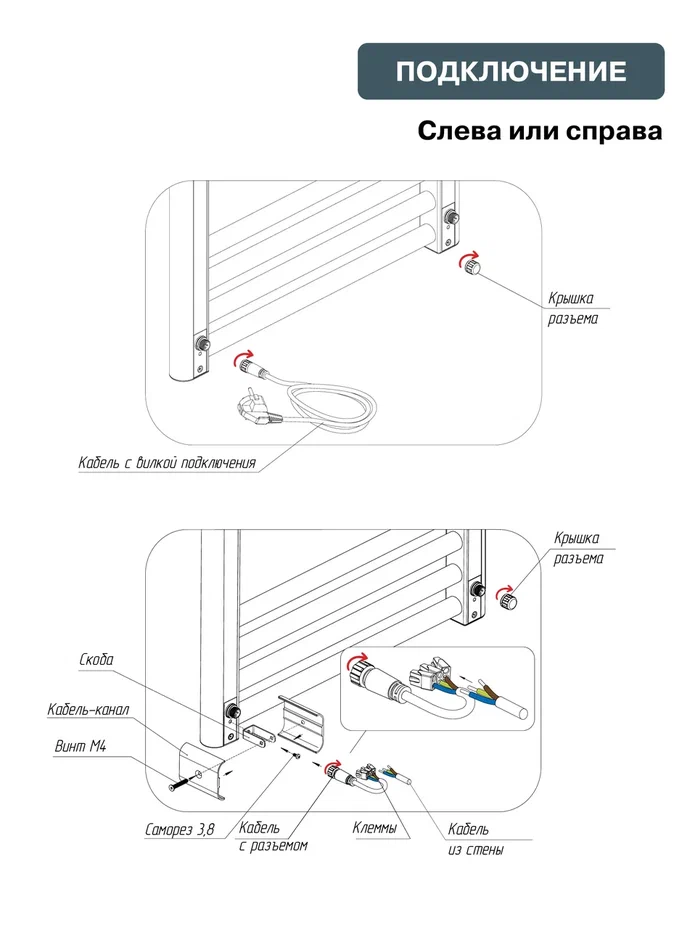 ПОДКЛЮЧЕНИЕ

Слева или справа

Крышка разъема

Кабель с вилкой подключения

Крышка разъема

Скоба

Кабель-канал

Винт М4

Саморез 3,8

Кабель с разъемом

Клеммы

Кабель из стены