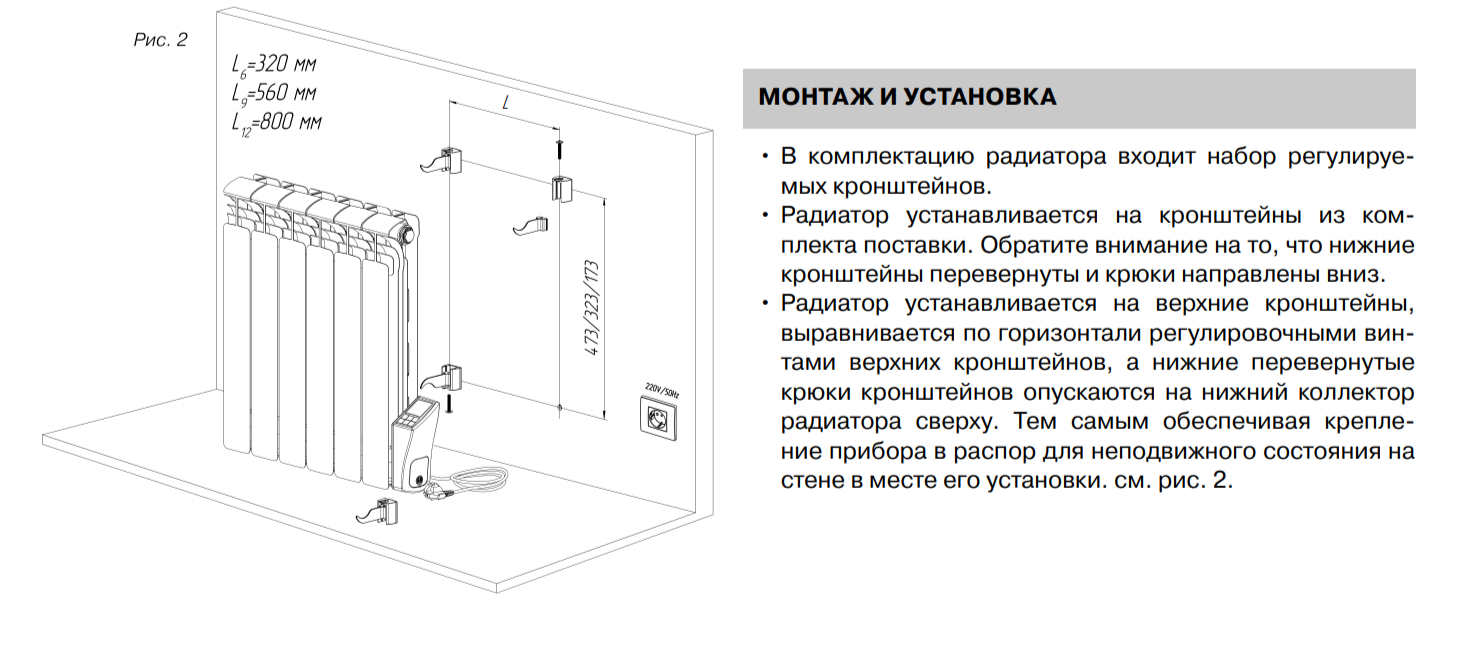 Рис. 2

$L_6$=320 мм
$L_9$=560 мм
$L_{12}$=800 мм

L

473/323/173

220V/50Hz

МОНТАЖ И УСТАНОВКА

• В комплектацию радиатора входит набор регулируемых кронштейнов.

• Радиатор устанавливается на кронштейны из комплекта поставки. Обратите внимание на то, что нижние кронштейны перевернуты и крюки направлены вниз.

• Радиатор устанавливается на верхние кронштейны, выравнивается по горизонтали регулировочными винтами верхних кронштейнов, а нижние перевернутые крюки кронштейнов опускаются на нижний коллектор радиатора сверху. Тем самым обеспечивая крепление прибора в распор для неподвижного состояния на стене в месте его установки. см. рис. 2.