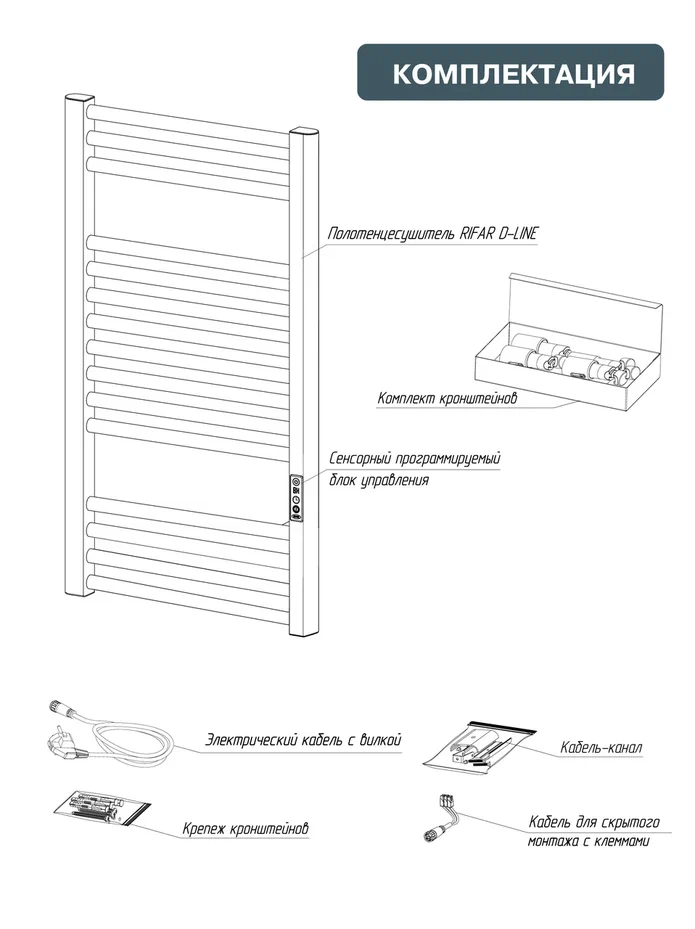 КОМПЛЕКТАЦИЯ

Полотенцесушитель RIFAR D-LINE

Комплект кронштейнов

Сенсорный программируемый блок управления

Электрический кабель с вилкой

Кабель-канал

Крепеж кронштейнов

Кабель для скрытого монтажа с клеммами